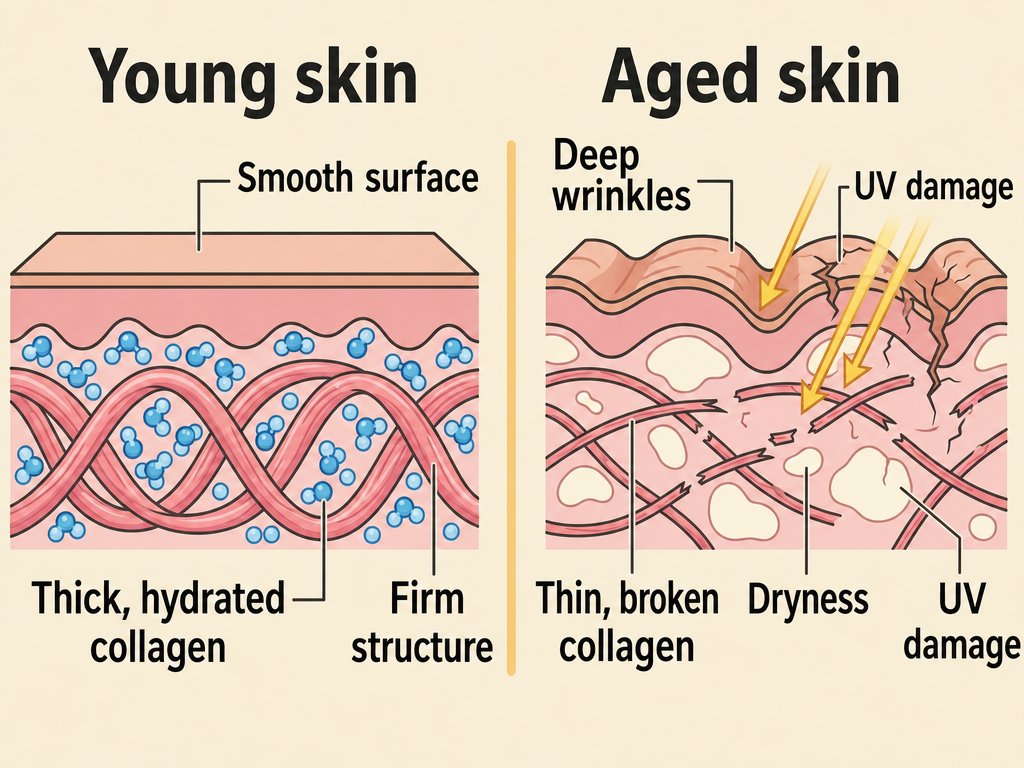 Young skin

Smooth surface

Thick, hydrated collagen

Firm structure

Aged skin

Deep wrinkles

UV damage

Thin, broken collagen

Dryness

UV damage